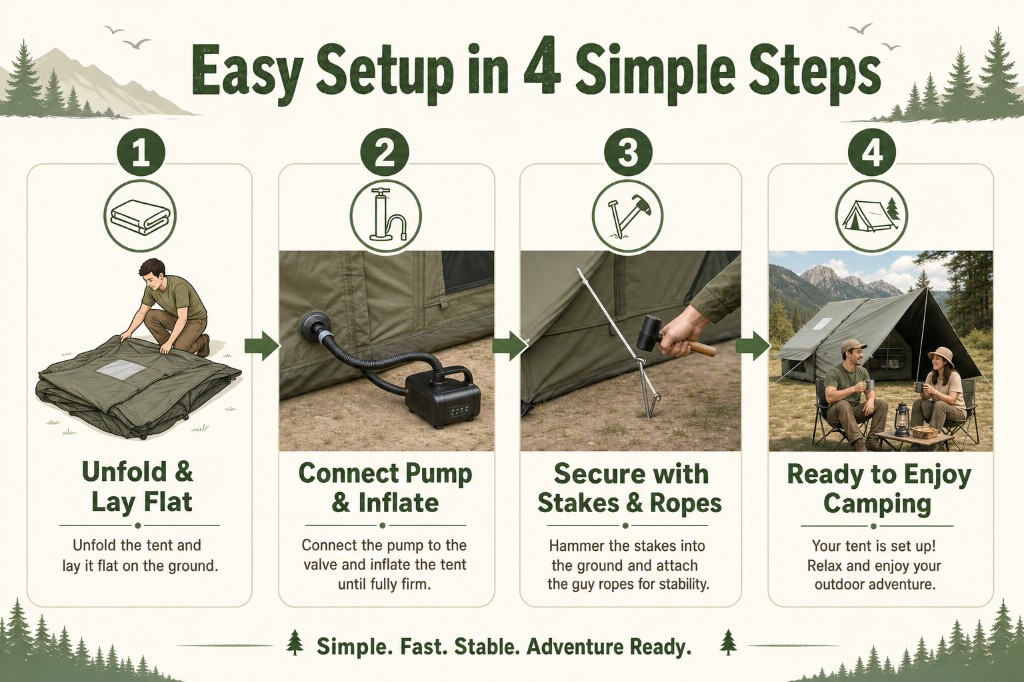 Easy Setup in 4 Simple Steps

1

Unfold & Lay Flat

Unfold the tent and lay it flat on the ground.

2

Connect Pump & Inflate

Connect the pump to the valve and inflate the tent until fully firm.

3

Secure with Stakes & Ropes

Hammer the stakes into the ground and attach the guy ropes for stability.

4

Ready to Enjoy Camping

Your tent is set up! Relax and enjoy your outdoor adventure.

Simple. Fast. Stable. Adventure Ready.